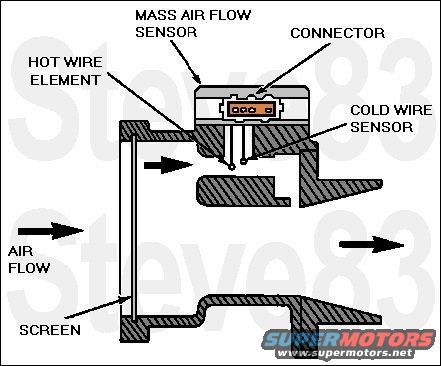 MASS AIR FLOW SENSOR

CONNECTOR

HOT WIRE ELEMENT

COLD WIRE SENSOR

AIR FLOW

SCREEN

Steve83

Steve83

SUPERMOTORS
www.supermotors.net